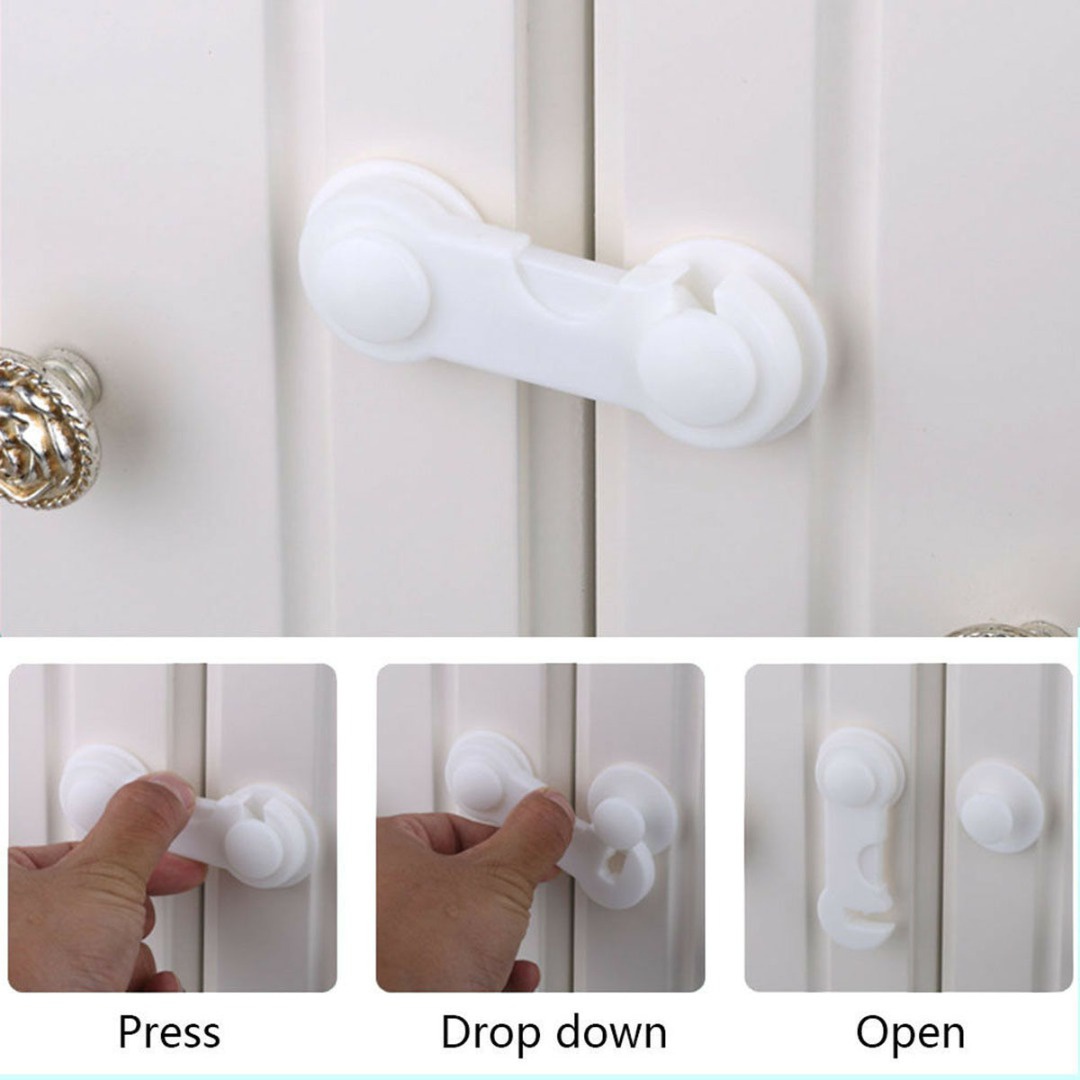 Press

Drop down

Open