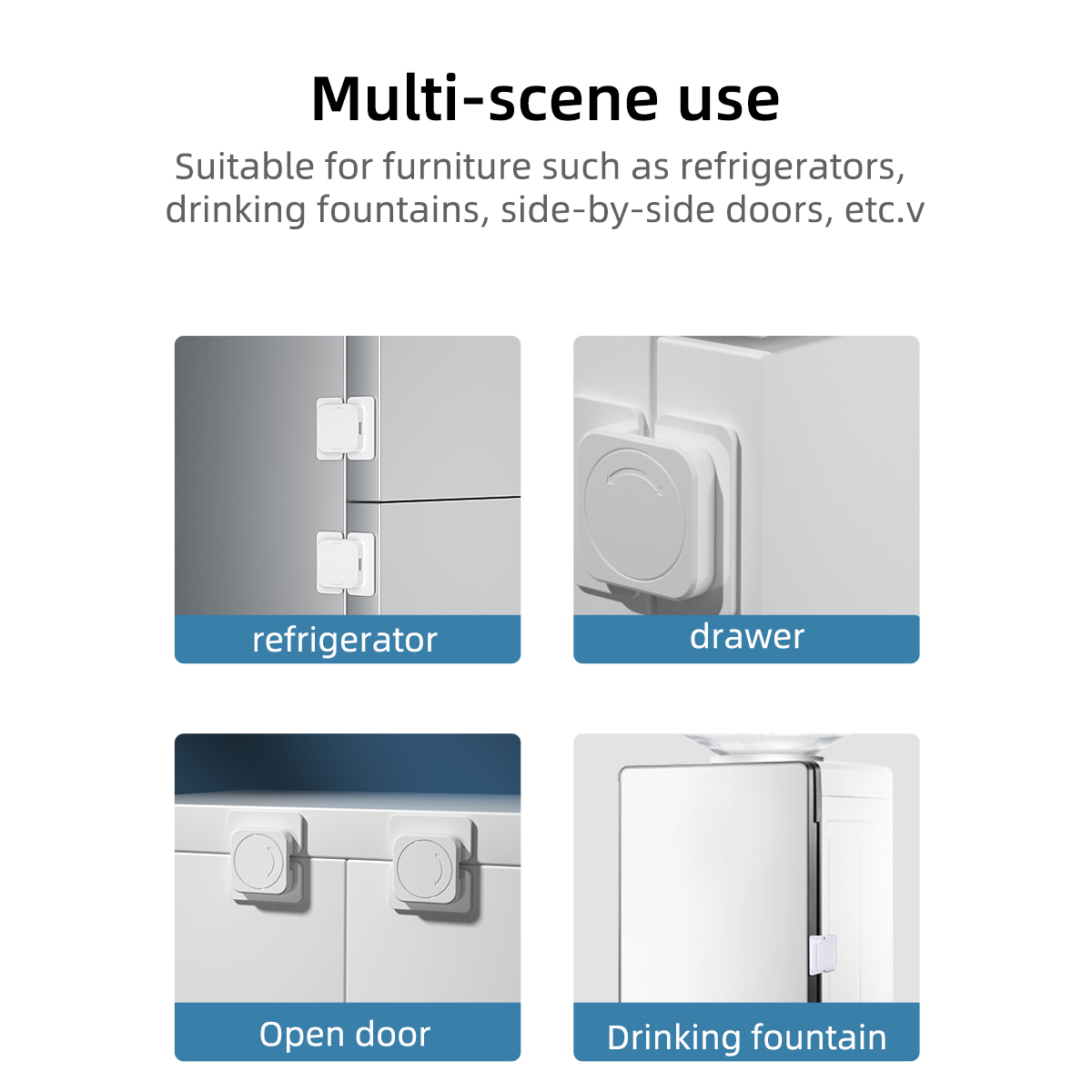 Multi-scene use

Suitable for furniture such as refrigerators, drinking fountains, side-by-side doors, etc.v

refrigerator

drawer

Open door

Drinking fountain