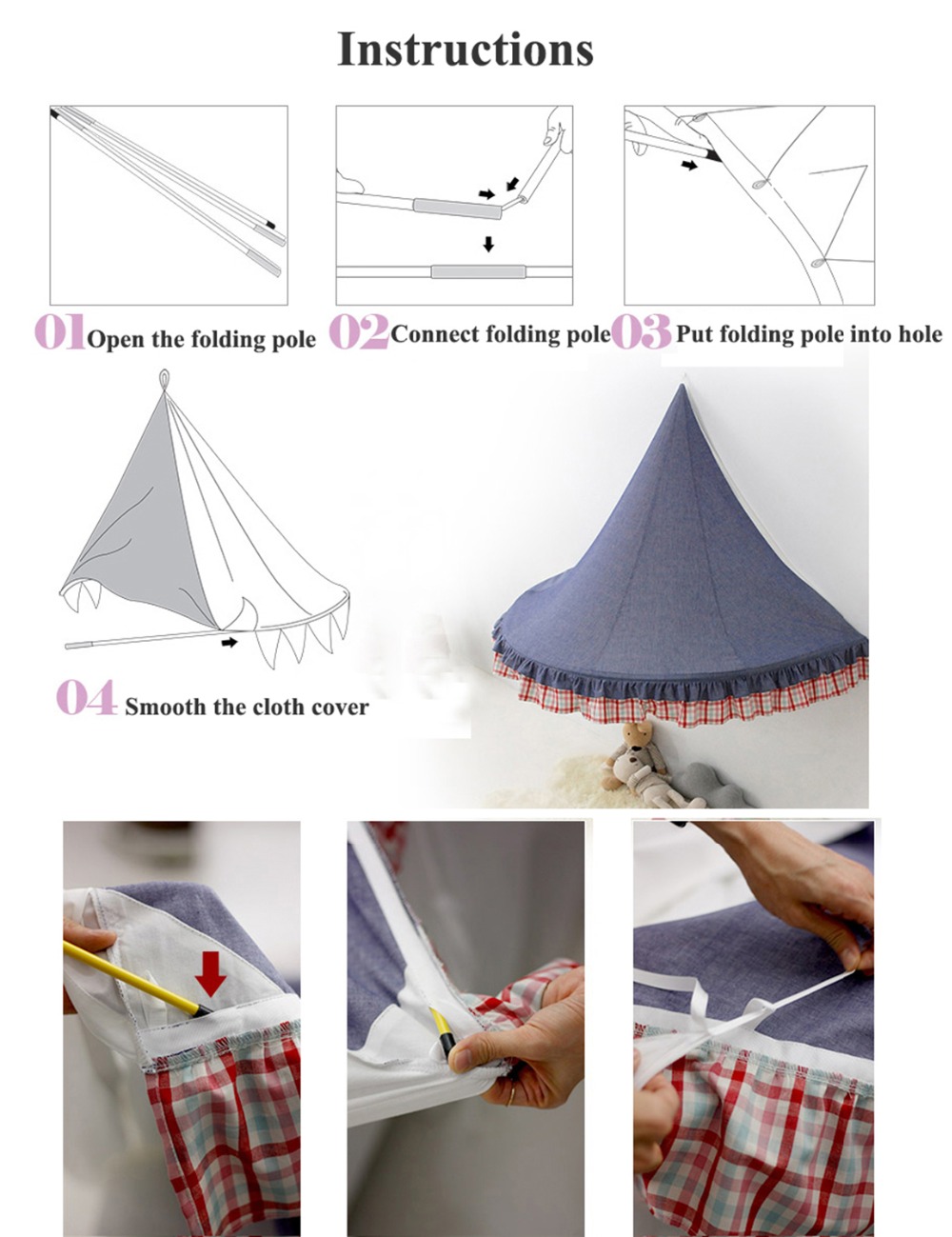 Instructions

01 Open the folding pole

02 Connect folding pole

03 Put folding pole into hole

04 Smooth the cloth cover