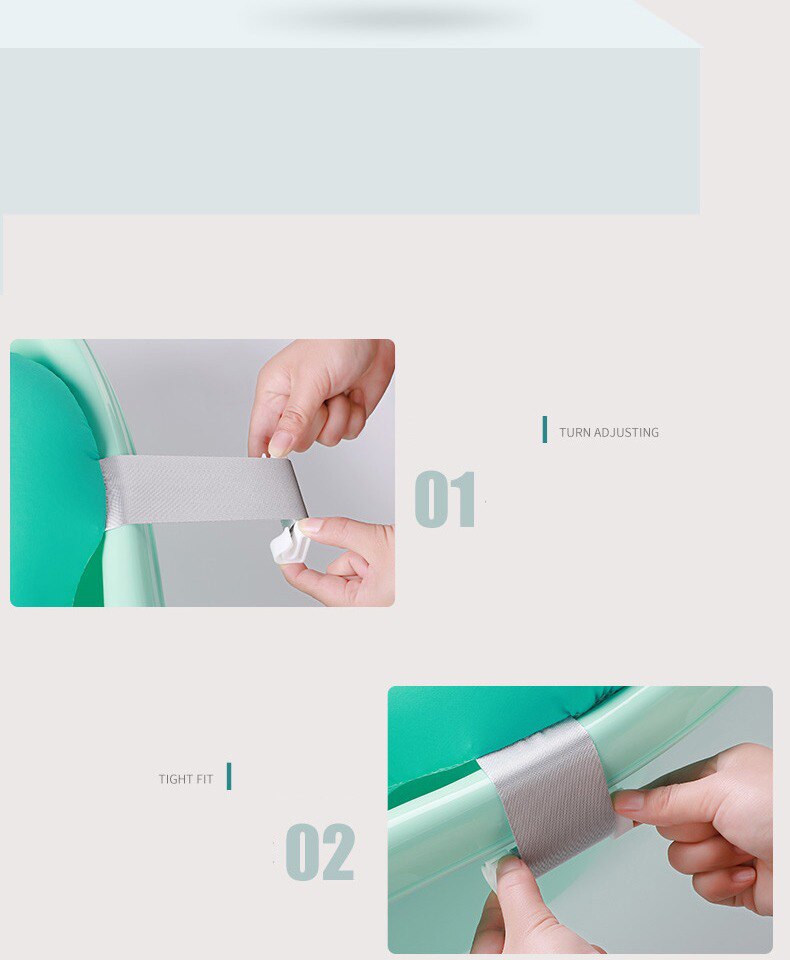 TURN ADJUSTING

01

TIGHT FIT

02