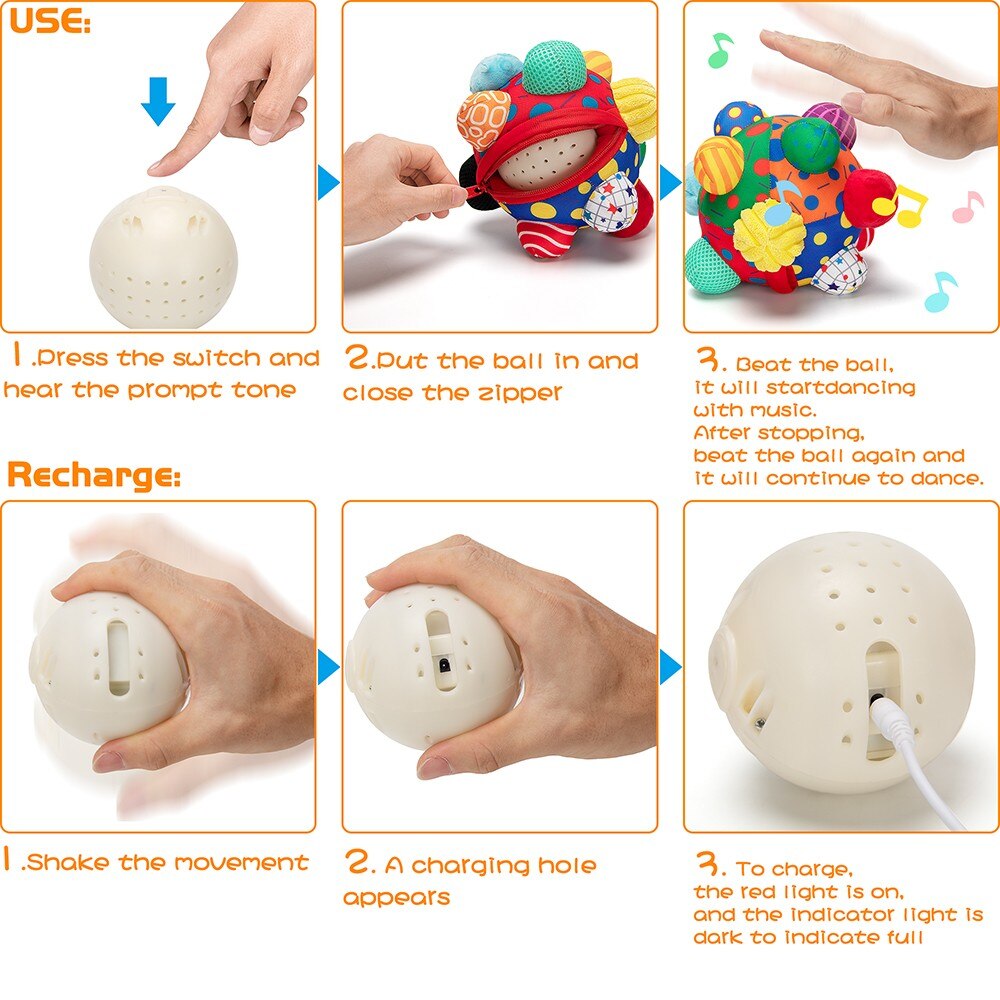 USE:

1.Press the switch and hear the prompt tone

2.Put the ball in and close the zipper

3. Beat the ball, it will startdancing with music. After stopping, beat the ball again and it will continue to dance.

Recharge:

1.Shake the movement

2. A charging hole appears

3. To charge, the red light is on, and the indicator light is dark to indicate full