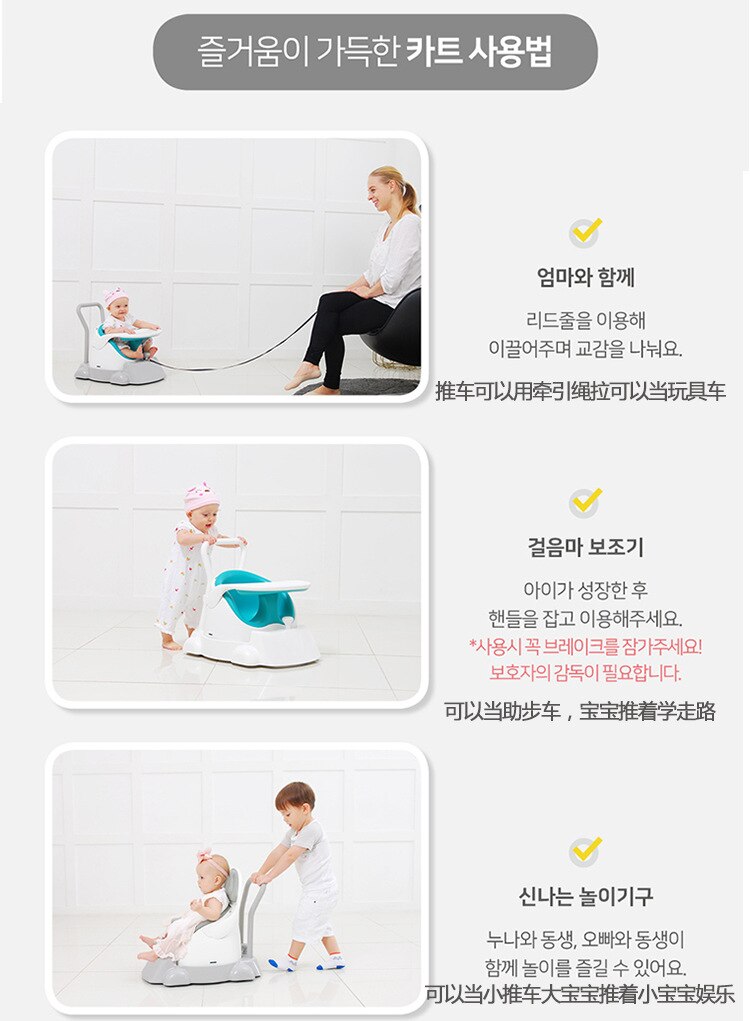 즐거움이 가득한 카트 사용법

엄마와 함께

리드줄을 이용해
이끌어주며 교감을 나눠요.

推车可以用牵引绳拉可以当玩具车

걸음마 보조기

아이가 성장한 후
핸들을 잡고 이용해주세요.
*사용시 꼭 브레이크를 잠가주세요!
보호자의 감독이 필요합니다.

可以当助步车，宝宝推着学走路

신나는 놀이기구

누나와 동생, 오빠와 동생이
함께 놀이를 즐길 수 있어요.

可以当小推车大宝宝推着小宝宝娱乐