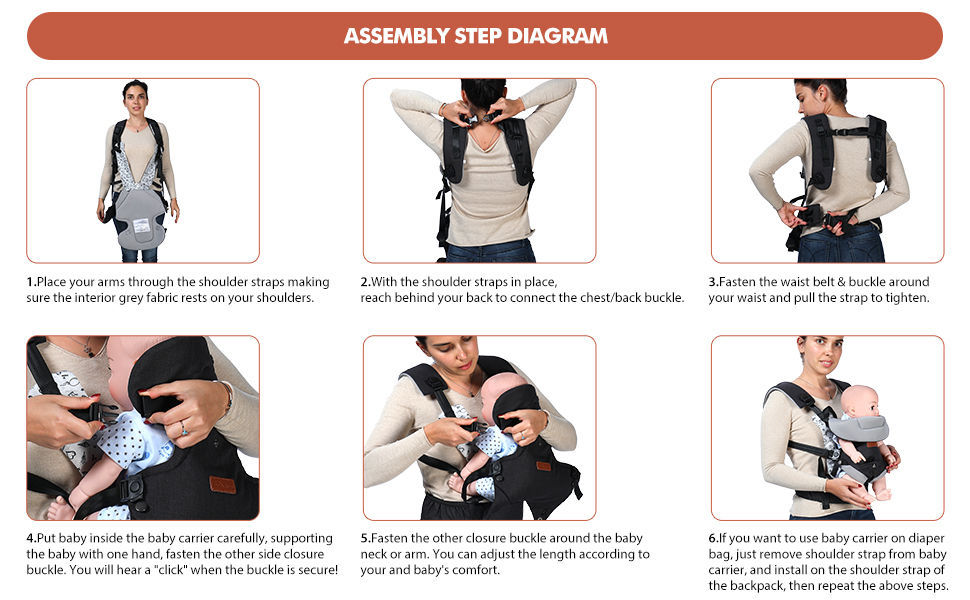 ASSEMBLY STEP DIAGRAM

1.Place your arms through the shoulder straps making sure the interior grey fabric rests on your shoulders.

2.With the shoulder straps in place, reach behind your back to connect the chest/back buckle.

3.Fasten the waist belt & buckle around your waist and pull the strap to tighten.

4.Put baby inside the baby carrier carefully, supporting the baby with one hand, fasten the other side closure buckle. You will hear a "click" when the buckle is secure!

5.Fasten the other closure buckle around the baby neck or arm. You can adjust the length according to your and baby's comfort.

6.If you want to use baby carrier on diaper bag, just remove shoulder strap from baby carrier, and install on the shoulder strap of the backpack, then repeat the above steps.