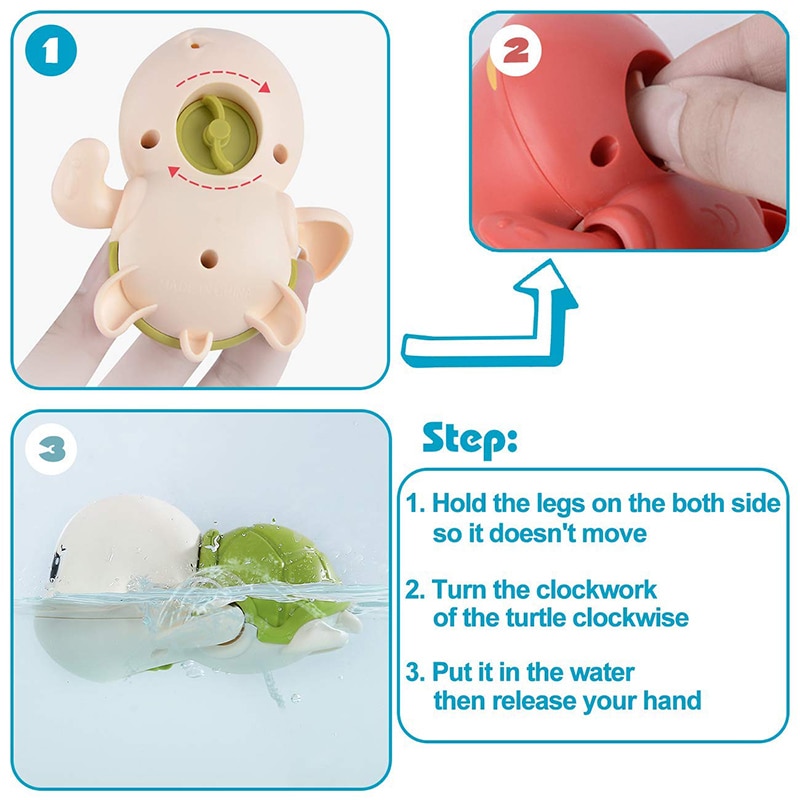 1

2

3

Step:

1. Hold the legs on the both side so it doesn't move

2. Turn the clockwork of the turtle clockwise

3. Put it in the water then release your hand