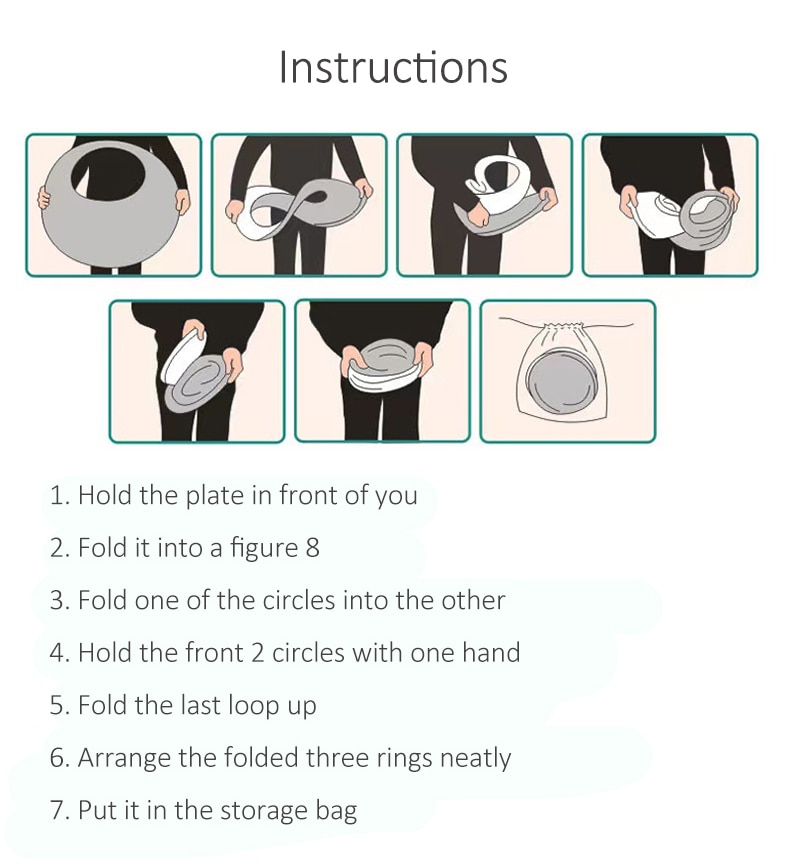 Instructions

1. Hold the plate in front of you

2. Fold it into a figure 8

3. Fold one of the circles into the other

4. Hold the front 2 circles with one hand

5. Fold the last loop up

6. Arrange the folded three rings neatly

7. Put it in the storage bag