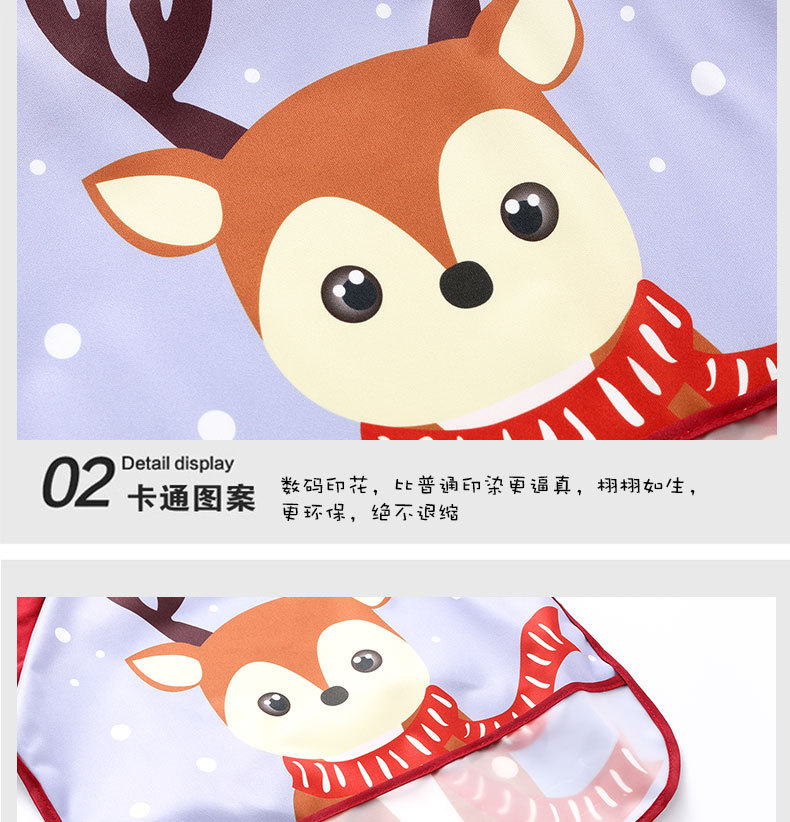 02 Detail display
卡通图案

数码印花，比普通印染更逼真，栩栩如生，更环保，绝不退缩