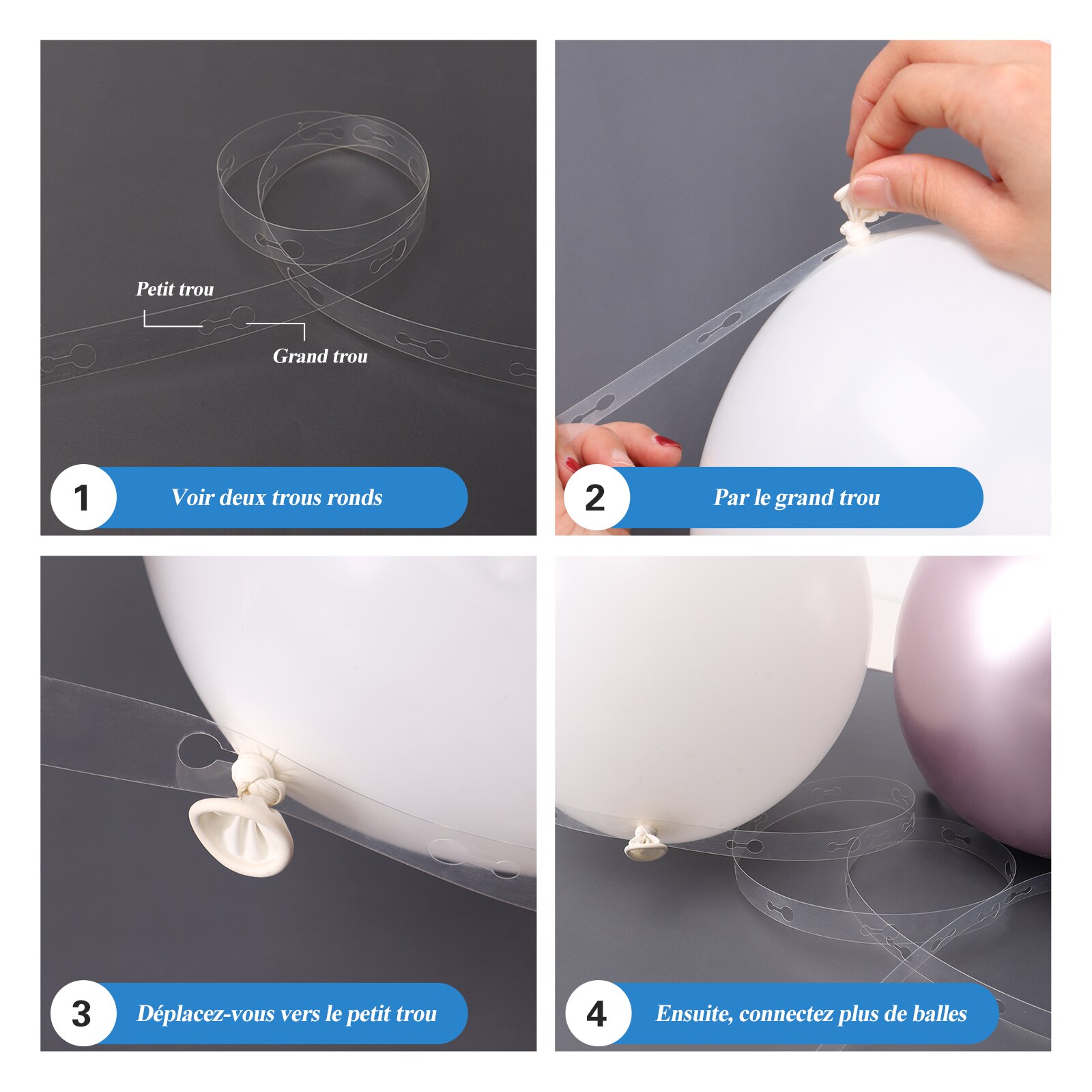 Petit trou

Grand trou

1 Voir deux trous ronds

2 Par le grand trou

3 Déplacez-vous vers le petit trou

4 Ensuite, connectez plus de balles