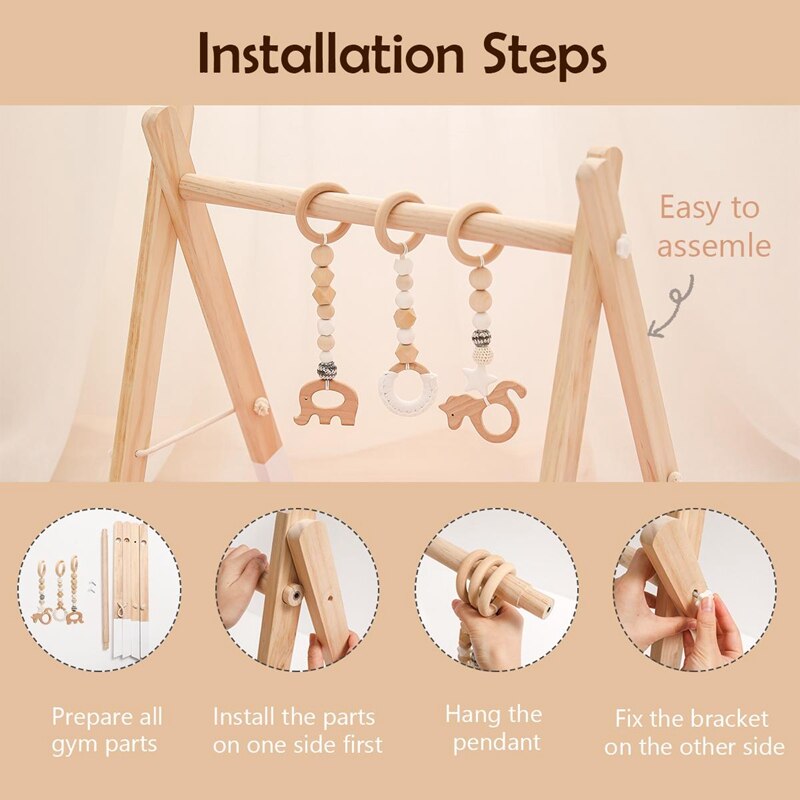 Installation Steps

Easy to assemle

Prepare all gym parts

Install the parts on one side first

Hang the pendant

Fix the bracket on the other side